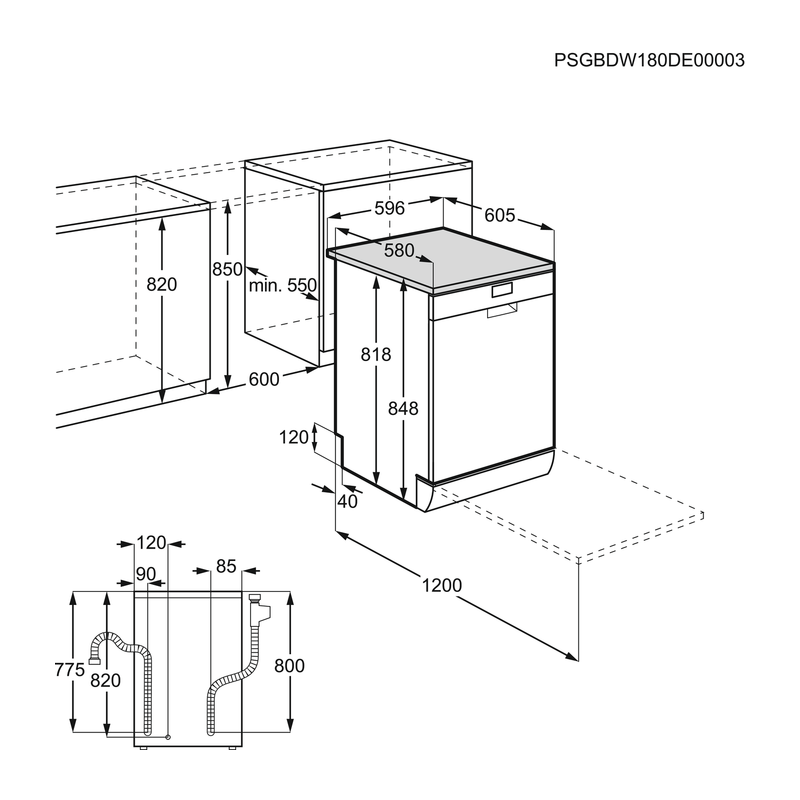 PSGBDW180DE00003

596
605
580
820
850
min. 550
818
848
600
120
40
1200

120
90
85
775
820
800