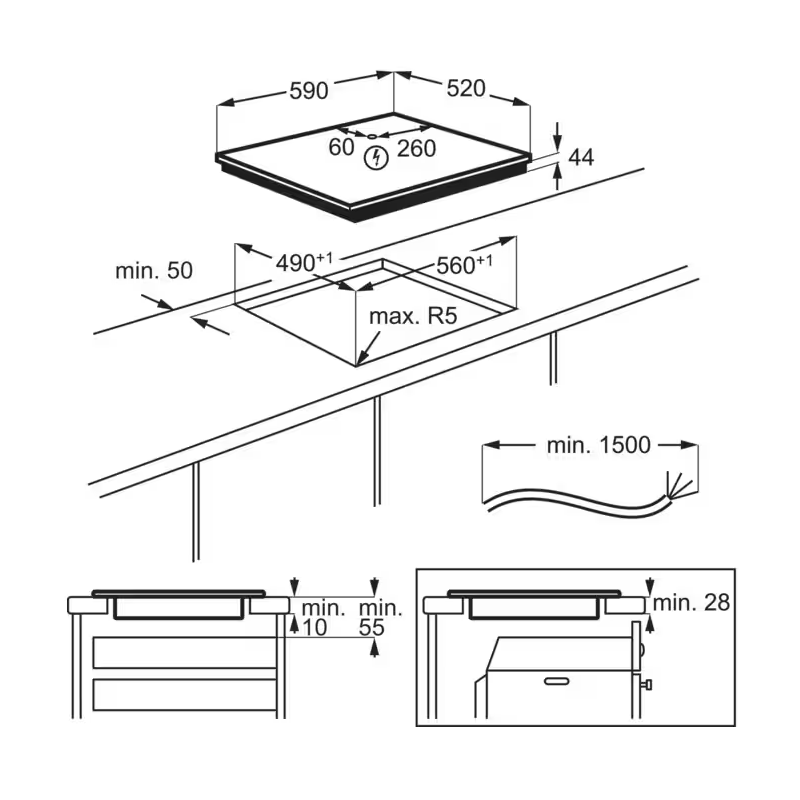 590
520
60
260
44
min. 50
$490^{+1}$
$560^{+1}$
max. R5
min. 1500
min.
10
min.
55
min. 28